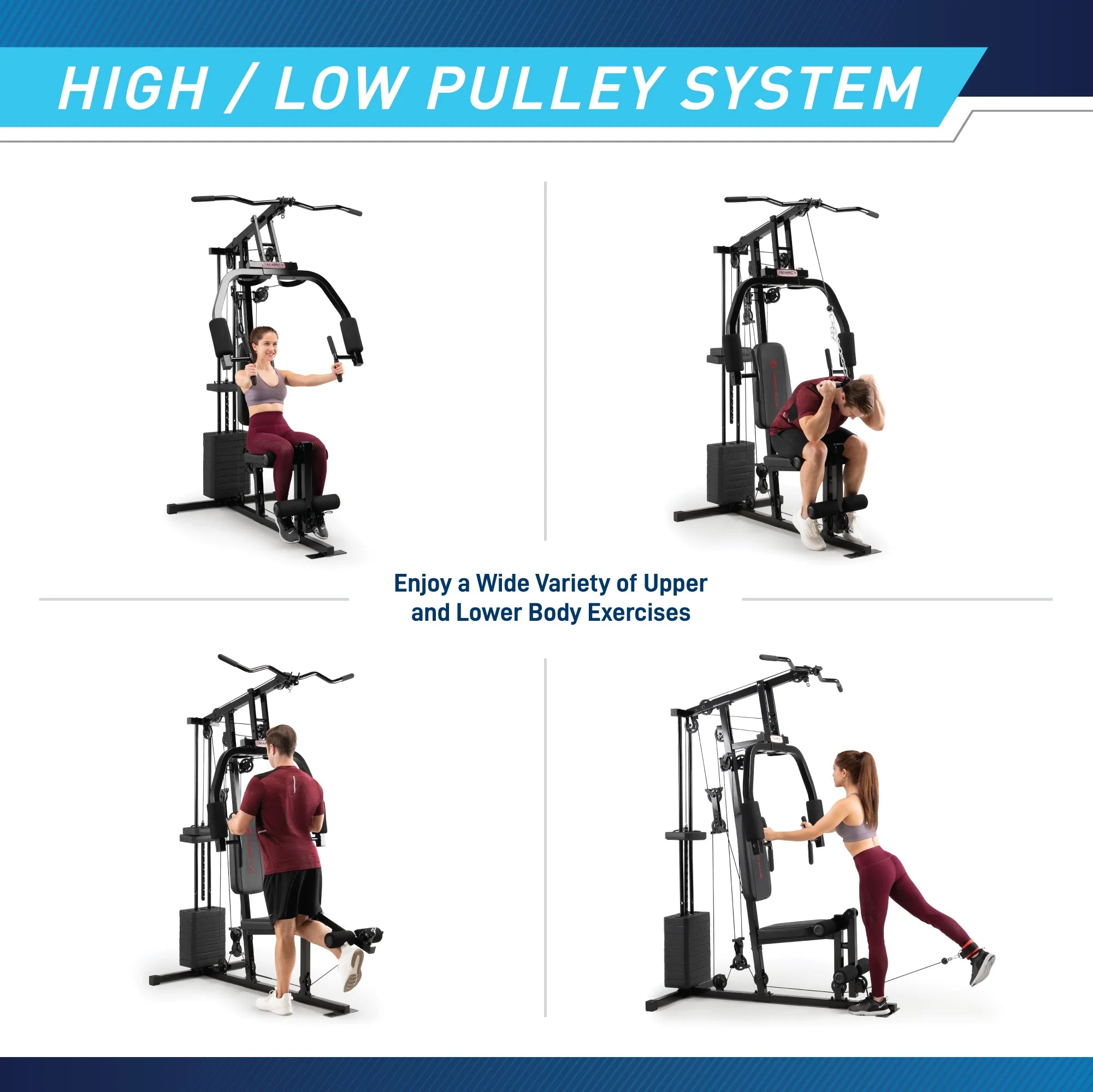 HIGH / LOW PULLEY SYSTEM

MARCY

MARCY

Enjoy a Wide Variety of Upper and Lower Body Exercises