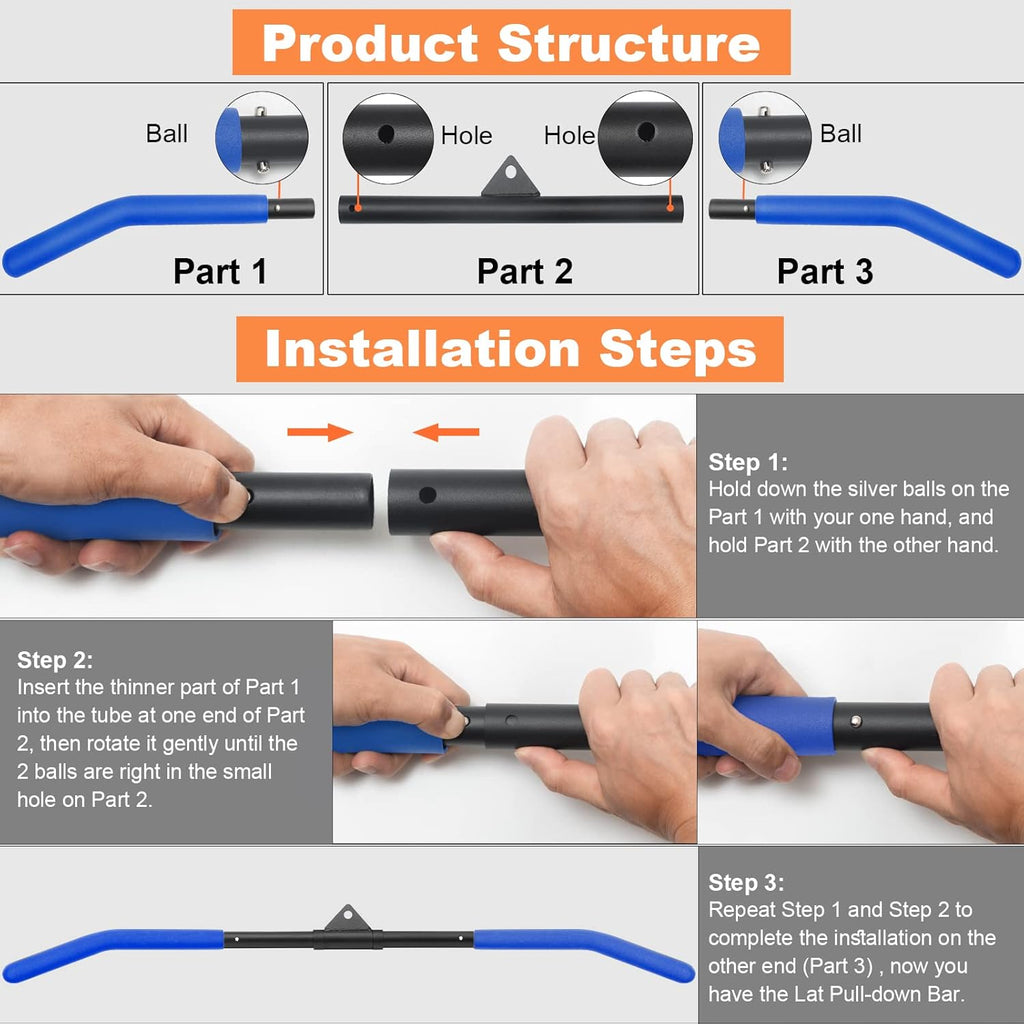 Product Structure

Ball

Part 1

Hole

Hole

Part 2

Ball

Part 3

Installation Steps

Step 1:
Hold down the silver balls on the Part 1 with your one hand, and hold Part 2 with the other hand.

Step 2:
Insert the thinner part of Part 1 into the tube at one end of Part 2, then rotate it gently until the 2 balls are right in the small hole on Part 2.

Step 3:
Repeat Step 1 and Step 2 to complete the installation on the other end (Part 3) , now you have the Lat Pull-down Bar.