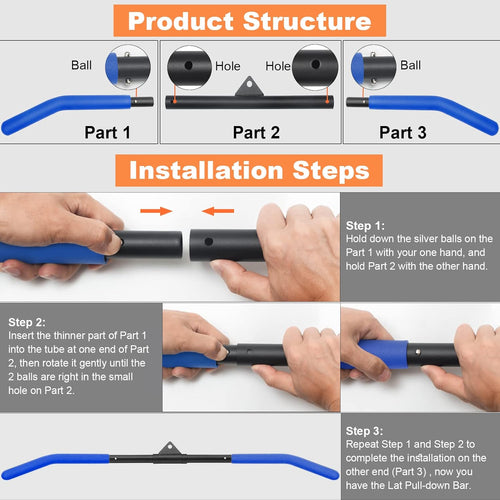 Product Structure

Ball

Part 1

Hole

Hole

Part 2

Ball

Part 3

Installation Steps

Step 1:
Hold down the silver balls on the Part 1 with your one hand, and hold Part 2 with the other hand.

Step 2:
Insert the thinner part of Part 1 into the tube at one end of Part 2, then rotate it gently until the 2 balls are right in the small hole on Part 2.

Step 3:
Repeat Step 1 and Step 2 to complete the installation on the other end (Part 3) , now you have the Lat Pull-down Bar.